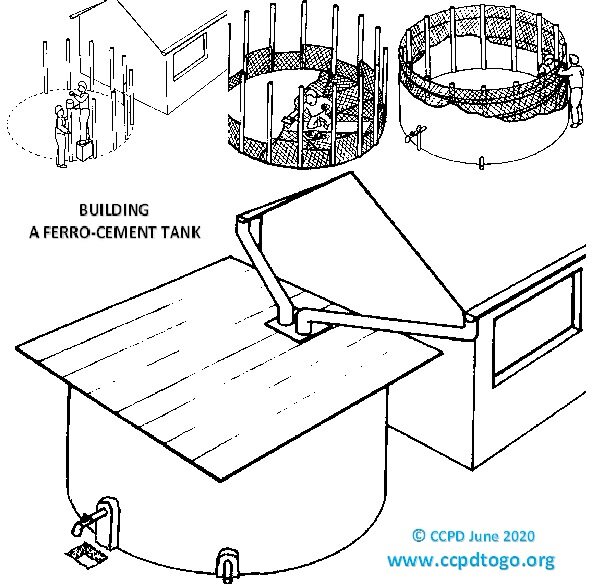 BUILDING
A FERRO-CEMENT TANK

© CCPD June 2020
www.ccpdtogo.org