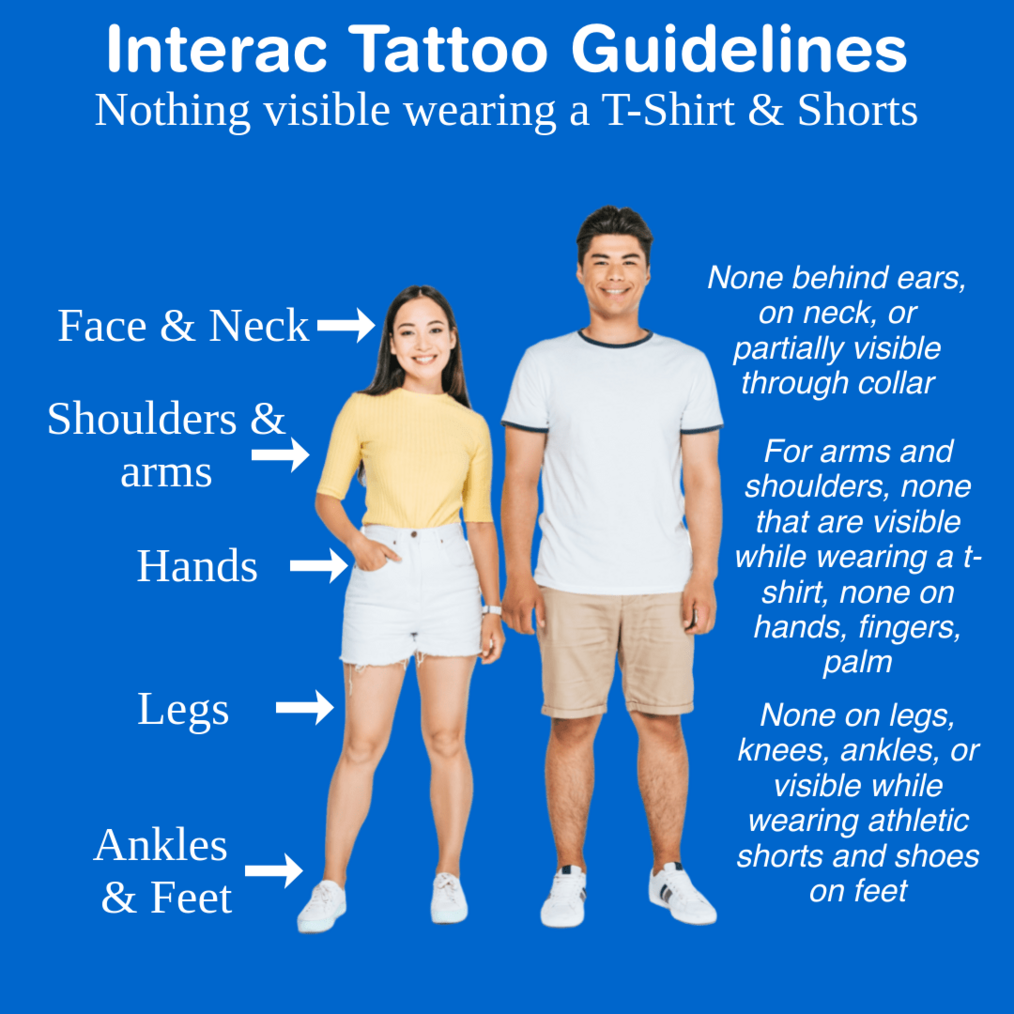 Interac Tattoo Guidelines
Nothing visible wearing a T-Shirt & Shorts

Face & Neck

Shoulders & arms

Hands

Legs

Ankles & Feet

None behind ears, on neck, or partially visible through collar

For arms and shoulders, none that are visible while wearing a t-shirt, none on hands, fingers, palm

None on legs, knees, ankles, or visible while wearing athletic shorts and shoes on feet